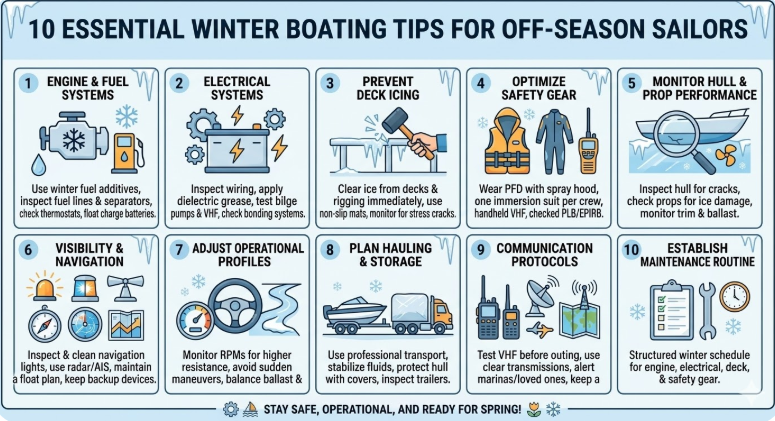 10 ESSENTIAL WINTER BOATING TIPS FOR OFF-SEASON SAILORS

1 ENGINE & FUEL SYSTEMS

Use winter fuel additives, inspect fuel lines & separators, check thermostats, float charge batteries.

2 ELECTRICAL SYSTEMS

Inspect wiring, apply dielectric grease, test bilge pumps & VHF, check bonding systems.

3 PREVENT DECK ICING

Clear ice from decks & rigging immediately, use non-slip mats, monitor for stress cracks.

4 OPTIMIZE SAFETY GEAR

Wear PFD with spray hood, one immersion suit per crew, handheld VHF, checked PLB/EPIRB.

5 MONITOR HULL & PROP PERFORMANCE

Inspect hull for cracks, check props for ice damage, monitor trim & ballast.

6 VISIBILITY & NAVIGATION

Inspect & clean navigation lights, use radar/AIS, maintain a float plan, keep backup devices.

7 ADJUST OPERATIONAL PROFILES

Monitor RPMs for higher resistance, avoid sudden maneuvers, balance ballast &

8 PLAN HAULING & STORAGE

Use professional transport, stabilize fluids, protect hull with covers, inspect trailers.

9 COMMUNICATION PROTOCOLS

Test VHF before outing, use clear transmissions, alert marinas/loved ones, keep a

10 ESTABLISH MAINTENANCE ROUTINE

Structured winter schedule for engine, electrical, deck, & safety gear.

STAY SAFE, OPERATIONAL, AND READY FOR SPRING!