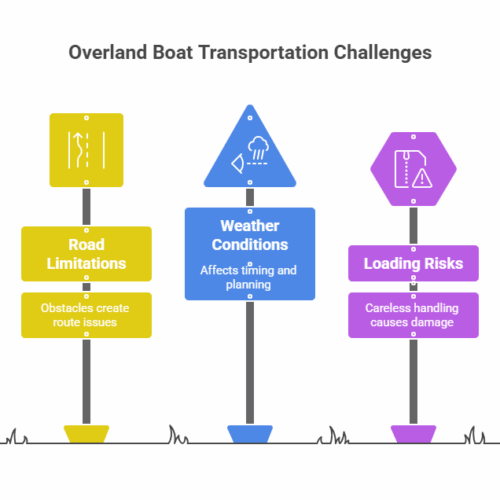 Overland Boat Transportation Challenges

Road Limitations

Obstacles create route issues

Weather Conditions

Affects timing and planning

Loading Risks

Careless handling causes damage